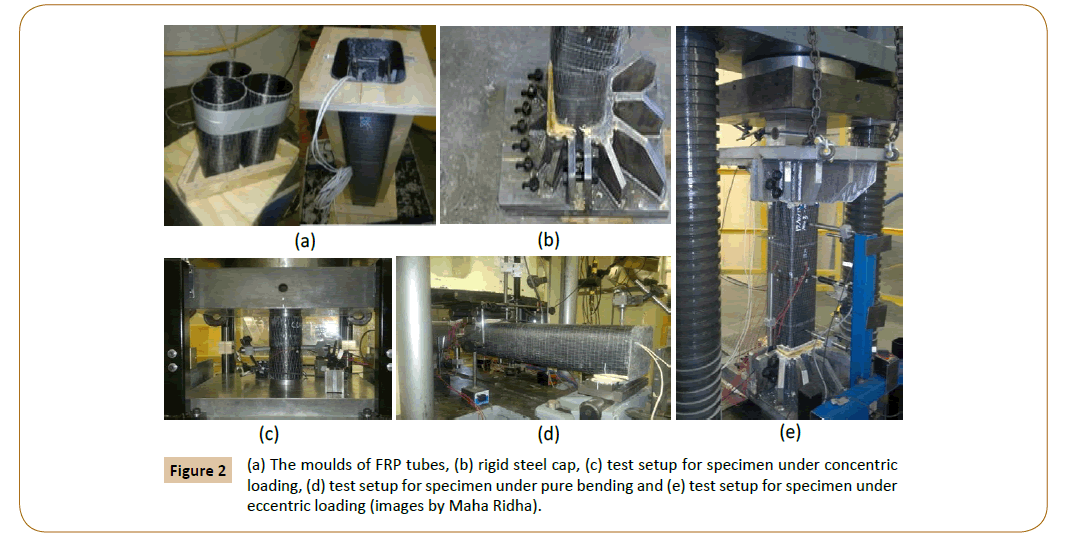 (a)

(b)

(c)

(d)

(e)

Figure 2 (a) The moulds of FRP tubes, (b) rigid steel cap, (c) test setup for specimen under concentric loading, (d) test setup for specimen under pure bending and (e) test setup for specimen under eccentric loading (images by Maha Ridha).