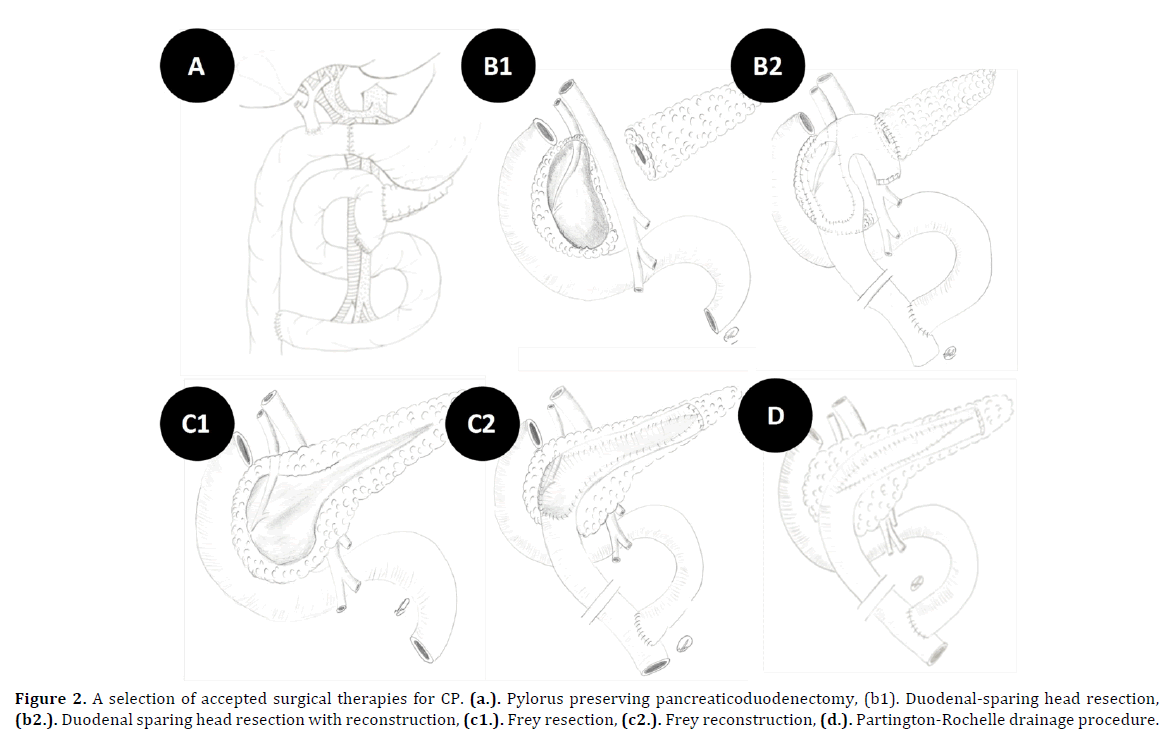 A

B1

B2

C1

C2

D

Figure 2. A selection of accepted surgical therapies for CP. (a.). Pylorus preserving pancreaticoduodenectomy, (b1). Duodenal-sparing head resection, (b2.). Duodenal sparing head resection with reconstruction, (c1.). Frey resection, (c2.). Frey reconstruction, (d.). Partington-Rochelle drainage procedure.