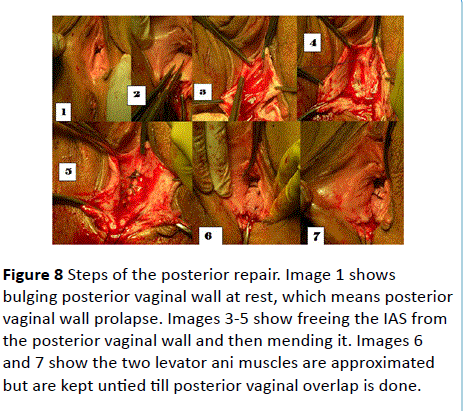 1

2

3

4

5

6

7

**Figure 8** Steps of the posterior repair. Image 1 shows bulging posterior vaginal wall at rest, which means posterior vaginal wall prolapse. Images 3-5 show freeing the IAS from the posterior vaginal wall and then mending it. Images 6 and 7 show the two levator ani muscles are approximated but are kept untied till posterior vaginal overlap is done.