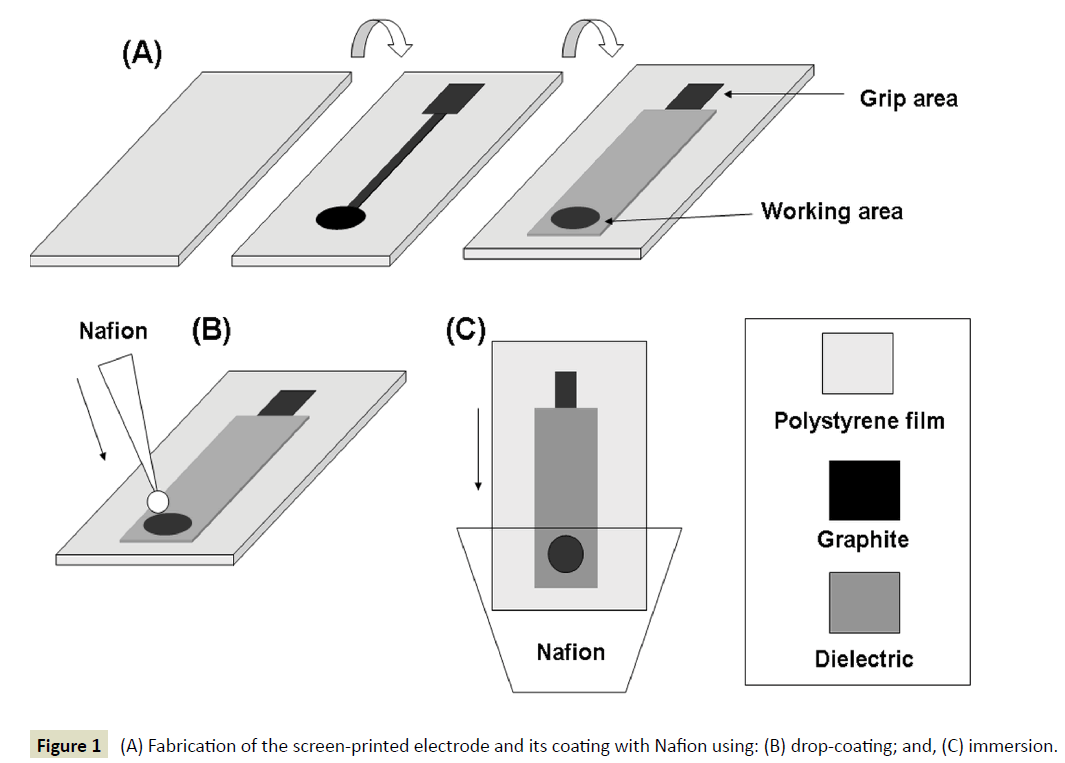 (A)

Grip area

Working area

Nafion

(B)

(C)

Nafion

Polystyrene film

Graphite

Dielectric

Figure 1 (A) Fabrication of the screen-printed electrode and its coating with Nafion using: (B) drop-coating; and, (C) immersion.