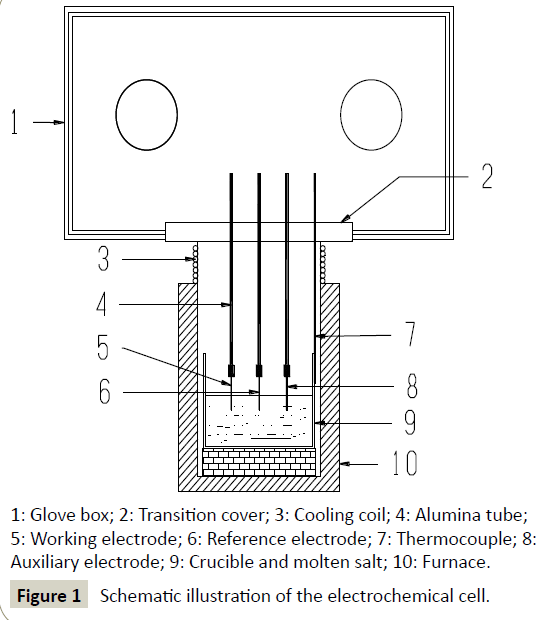 1
2
3
4
5
6
7
8
9
10

1: Glove box; 2: Transition cover; 3: Cooling coil; 4: Alumina tube; 5: Working electrode; 6: Reference electrode; 7: Thermocouple; 8: Auxiliary electrode; 9: Crucible and molten salt; 10: Furnace.

Figure 1 Schematic illustration of the electrochemical cell.