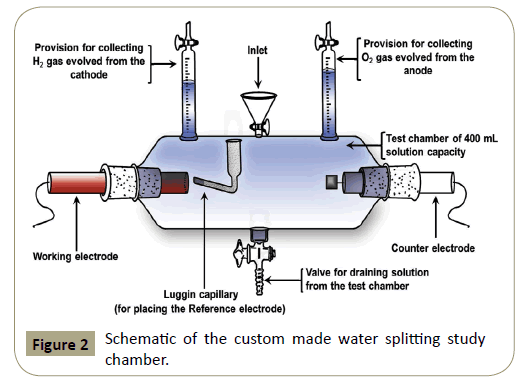 Provision for collecting $H_2$ gas evolved from the cathode

Inlet

Provision for collecting $O_2$ gas evolved from the anode

Test chamber of 400 mL solution capacity

Working electrode

Counter electrode

Valve for draining solution from the test chamber

Luggin capillary (for placing the Reference electrode)

Figure 2 Schematic of the custom made water splitting study chamber.